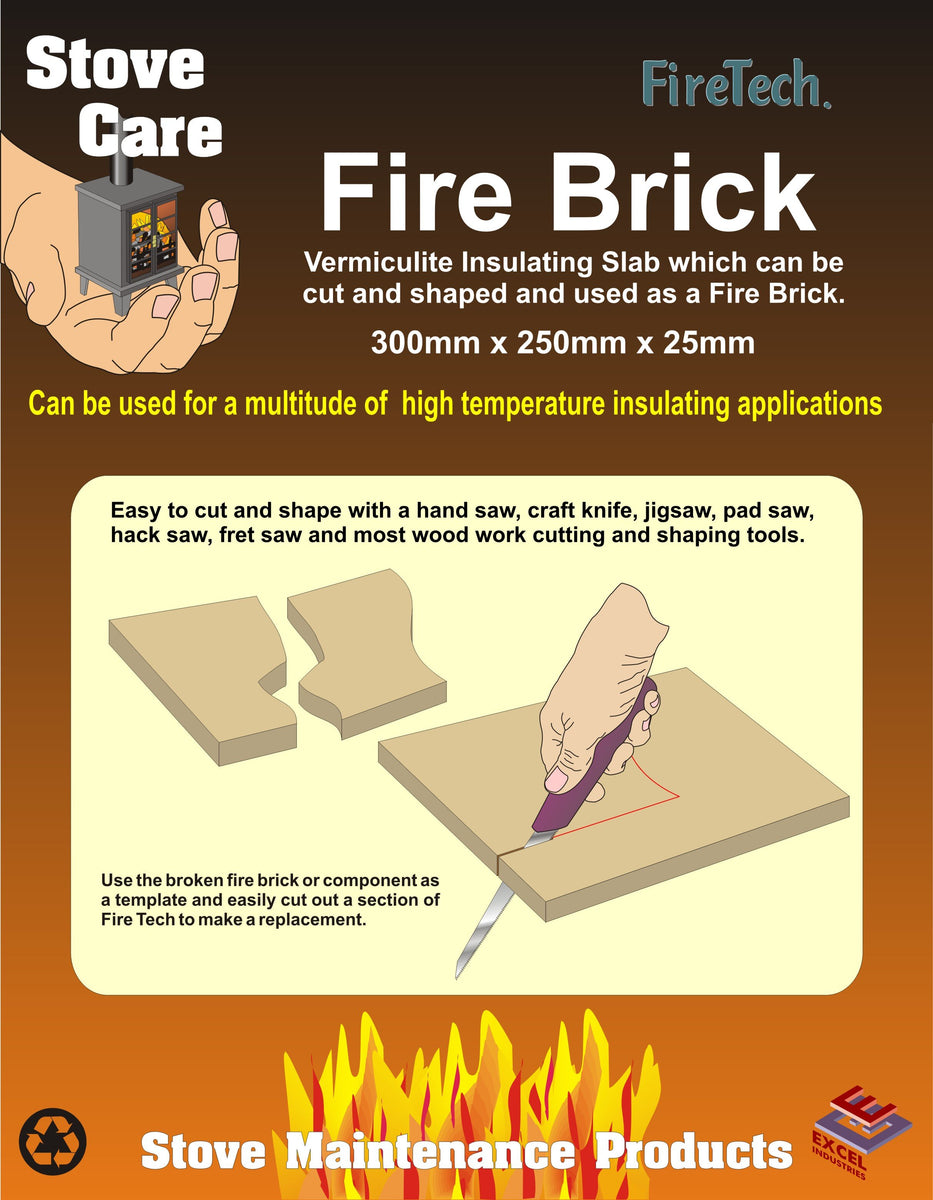 Stove Care

FireTech.

Fire Brick

Vermiculite Insulating Slab which can be cut and shaped and used as a Fire Brick.

300mm x 250mm x 25mm

Can be used for a multitude of high temperature insulating applications

Easy to cut and shape with a hand saw, craft knife, jigsaw, pad saw, hack saw, fret saw and most wood work cutting and shaping tools.

Use the broken fire brick or component as a template and easily cut out a section of Fire Tech to make a replacement.

Stove Maintenance Products

EXCEL INDUSTRIES